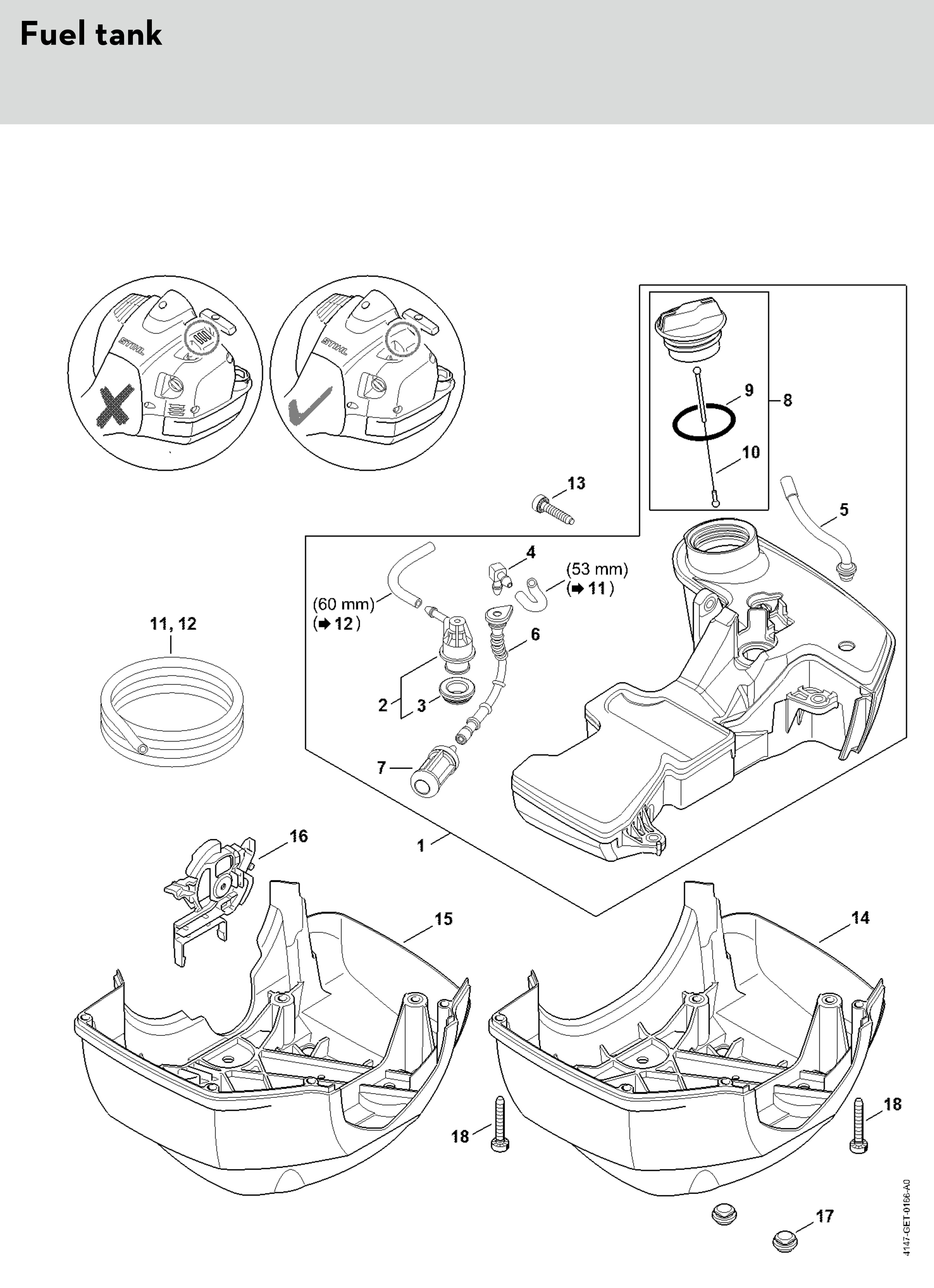 Fuel tank

STIHL

STIHL

9

8

10

13

5

4

(53 mm)
(➡ 11)

(60 mm)
(➡ 12)

11, 12

6

2

3

7

1

16

15

14

18

18

17

4147-GET-0166-A0